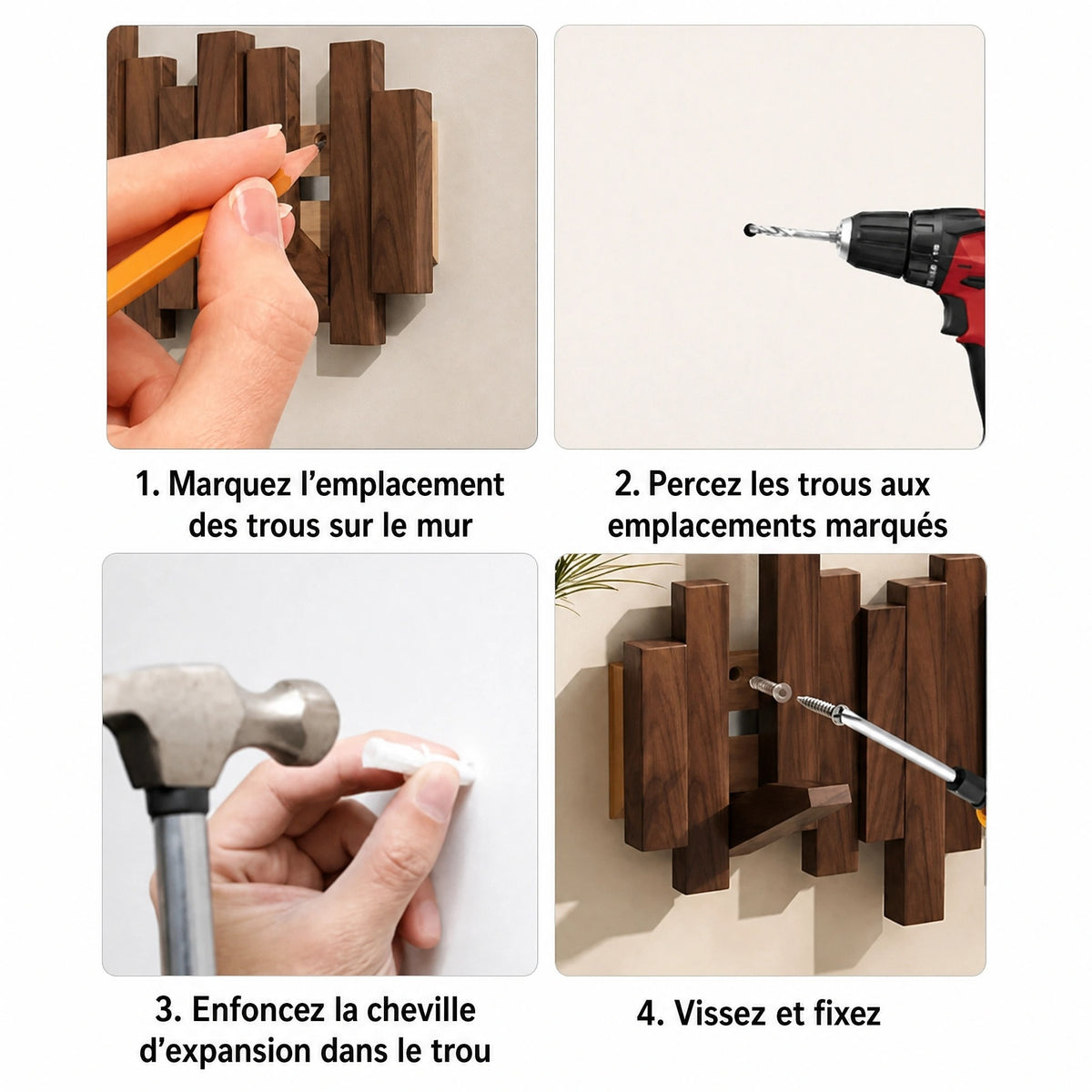 1. Marquez l’emplacement des trous sur le mur

2. Percez les trous aux emplacements marqués

3. Enfoncez la cheville d’expansion dans le trou

4. Vissez et fixez